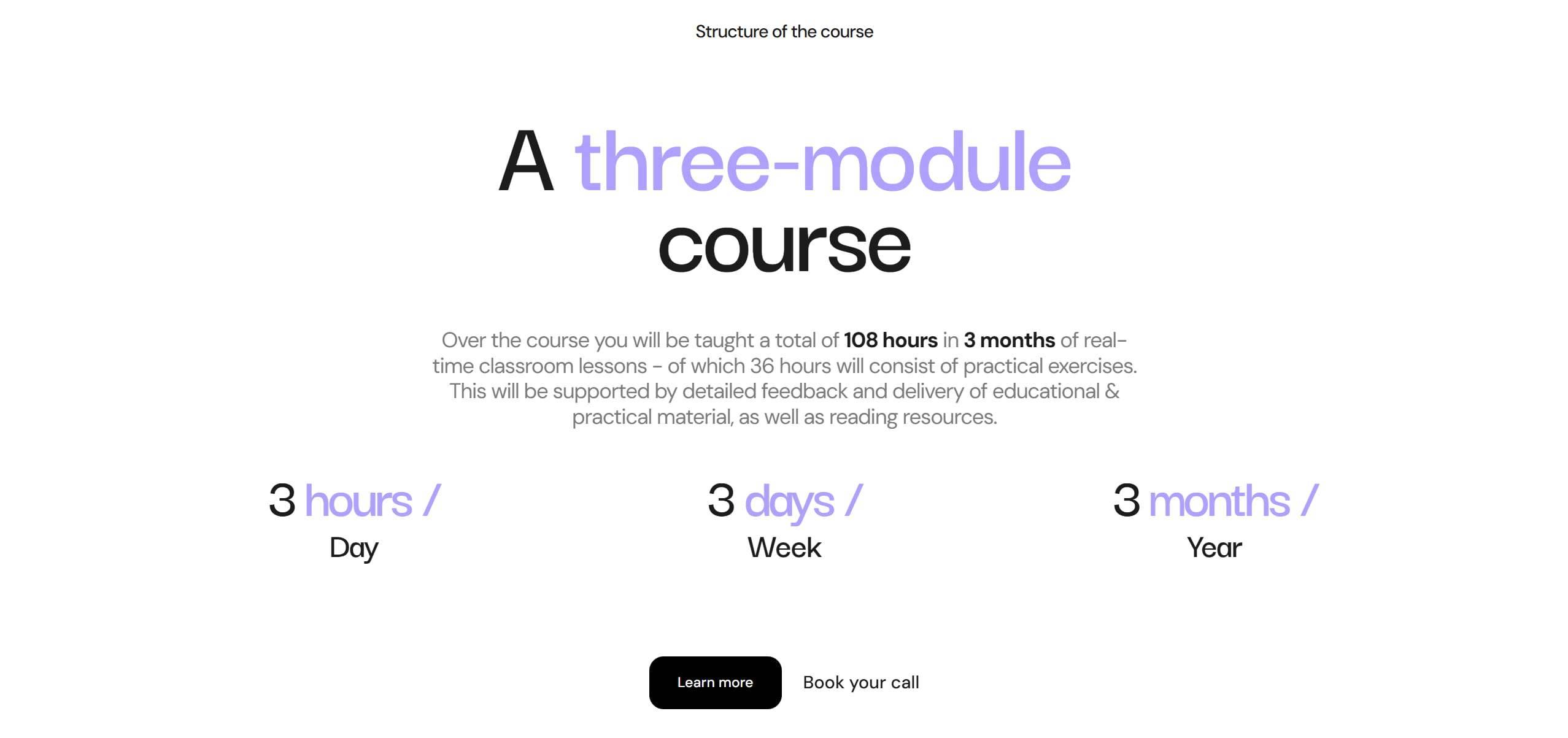 Structure of the course

A three-module course

Over the course you will be taught a total of 108 hours in 3 months of real-time classroom lessons - of which 36 hours will consist of practical exercises. This will be supported by detailed feedback and delivery of educational & practical material, as well as reading resources.

3 hours /
Day

3 days /
Week

3 months /
Year

Learn more

Book your call